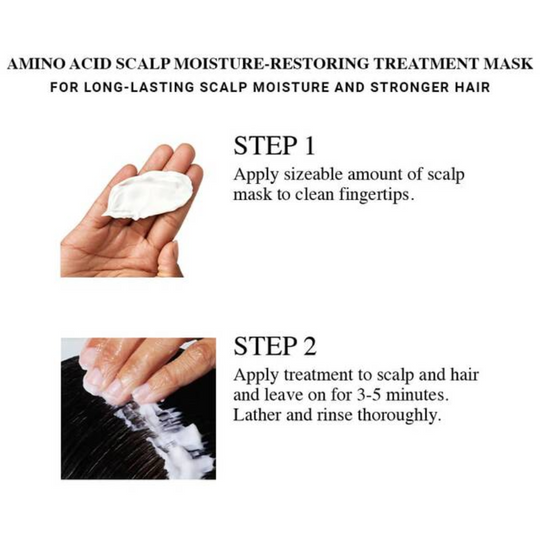 AMINO ACID SCALP MOISTURE-RESTORING TREATMENT MASK
FOR LONG-LASTING SCALP MOISTURE AND STRONGER HAIR

STEP 1
Apply sizeable amount of scalp mask to clean fingertips.

STEP 2
Apply treatment to scalp and hair and leave on for 3-5 minutes. Lather and rinse thoroughly.