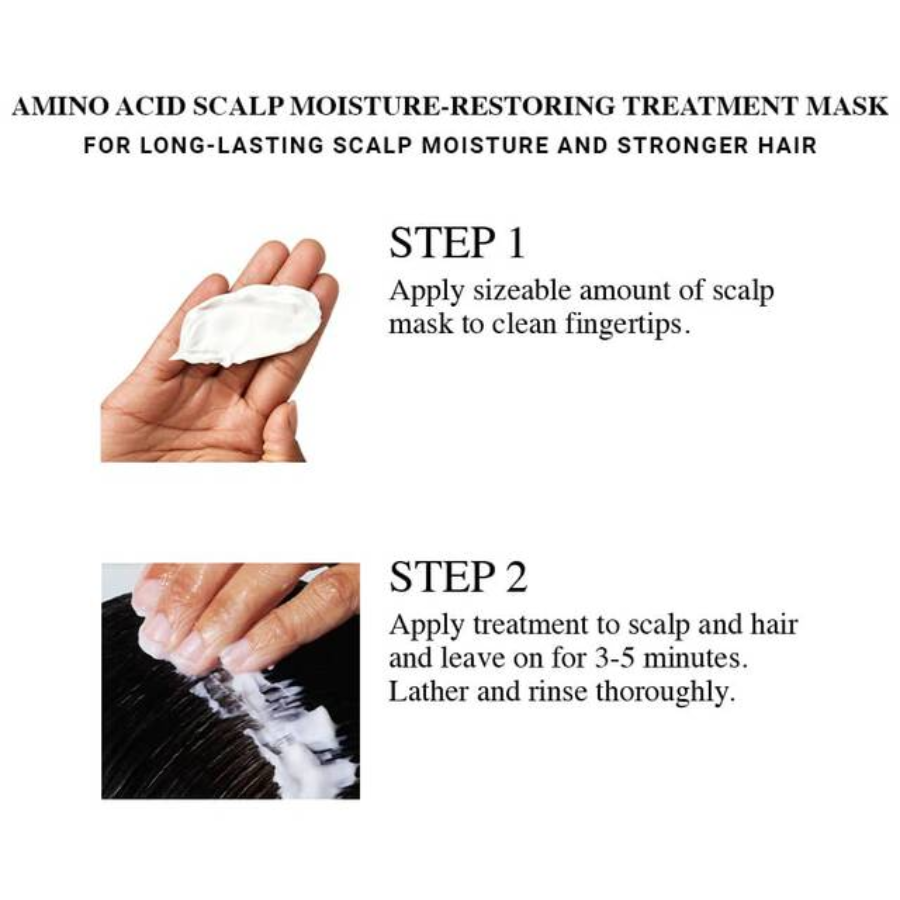 AMINO ACID SCALP MOISTURE-RESTORING TREATMENT MASK
FOR LONG-LASTING SCALP MOISTURE AND STRONGER HAIR

STEP 1
Apply sizeable amount of scalp mask to clean fingertips.

STEP 2
Apply treatment to scalp and hair and leave on for 3-5 minutes. Lather and rinse thoroughly.